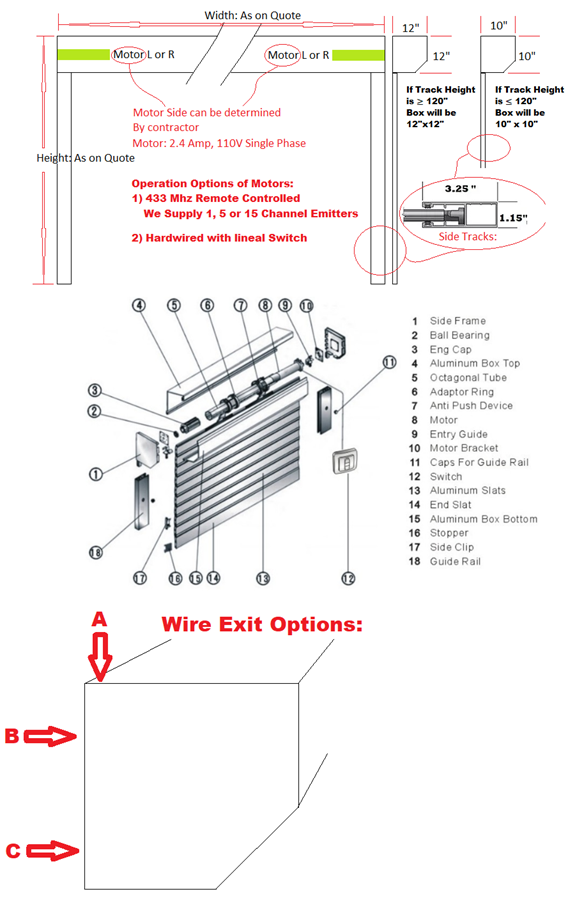 Width: As on Quote

Motor L or R

Motor L or R

Motor Side can be determined By contractor Motor: 2.4 Amp, 110V Single Phase

Height: As on Quote

Operation Options of Motors:
1) 433 Mhz Remote Controlled
We Supply 1, 5 or 15 Channel Emitters

2) Hardwired with lineal Switch

12"

12"

If Track Height is ≥ 120" Box will be 12"x12"

10"

10"

If Track Height is ≤ 120" Box will be 10" x 10"

3.25 "

1.15"

Side Tracks:

4 5 6 7 8 9 10 11 3 2 1 18 17 16 15 14 13 12

1 Side Frame
2 Ball Bearing
3 Eng Cap
4 Aluminum Box Top
5 Octagonal Tube
6 Adaptor Ring
7 Anti Push Device
8 Motor
9 Entry Guide
10 Motor Bracket
11 Caps For Guide Rail
12 Switch
13 Aluminum Slats
14 End Slat
15 Aluminum Box Bottom
16 Stopper
17 Side Clip
18 Guide Rail

Wire Exit Options:

A

B

C