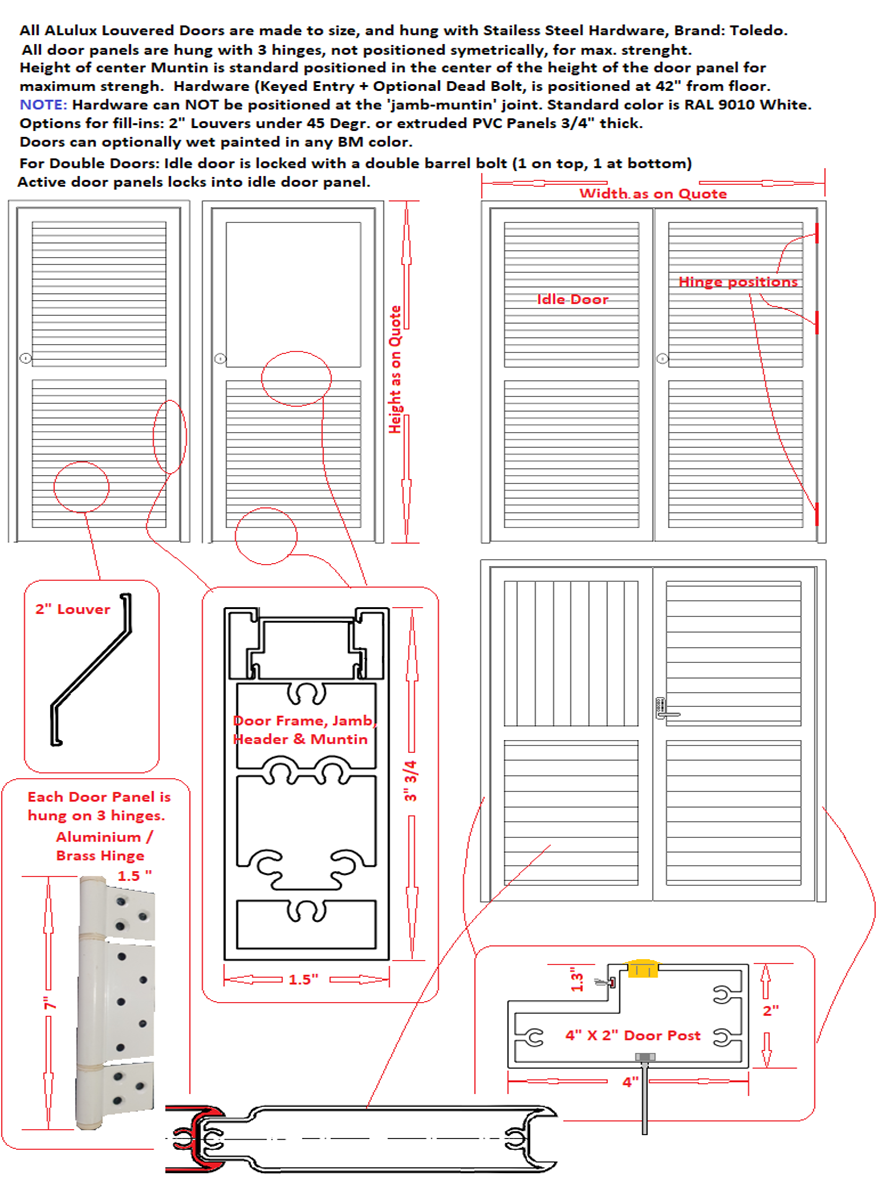 All ALulux Louvered Doors are made to size, and hung with Stailess Steel Hardware, Brand: Toledo.
All door panels are hung with 3 hinges, not positioned symetrically, for max. strenght.
Height of center Muntin is standard positioned in the center of the height of the door panel for maximum strengh. Hardware (Keyed Entry + Optional Dead Bolt, is positioned at 42" from floor.
NOTE: Hardware can NOT be positioned at the 'jamb-muntin' joint. Standard color is RAL 9010 White.
Options for fill-ins: 2" Louvers under 45 Degr. or extruded PVC Panels 3/4" thick.
Doors can optionally wet painted in any BM color.
For Double Doors: Idle door is locked with a double barrel bolt (1 on top, 1 at bottom)
Active door panels locks into idle door panel.

Width as on Quote

Height as on Quote

Idle Door

Hinge positions

2" Louver

Door Frame, Jamb, Header & Muntin

3" 3/4

1.5"

Each Door Panel is hung on 3 hinges.
Aluminium / Brass Hinge

1.5 "

7"

1.3"

2"

4" X 2" Door Post

4"